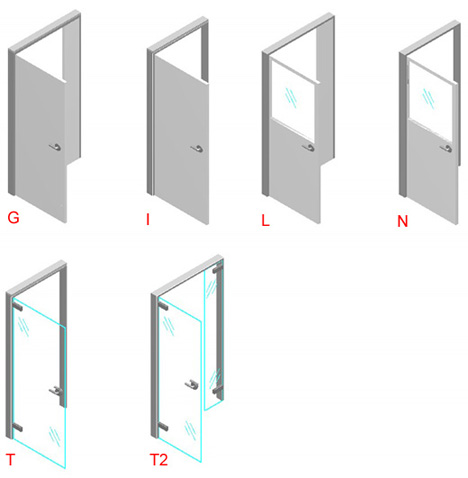 G

I

L

N

T

T2