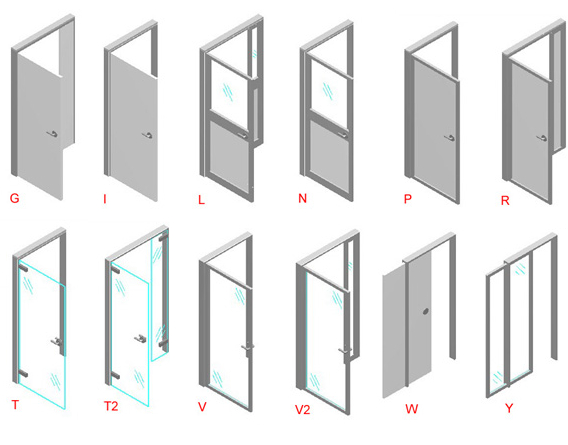 G I L N P R

T T2 V V2 W Y